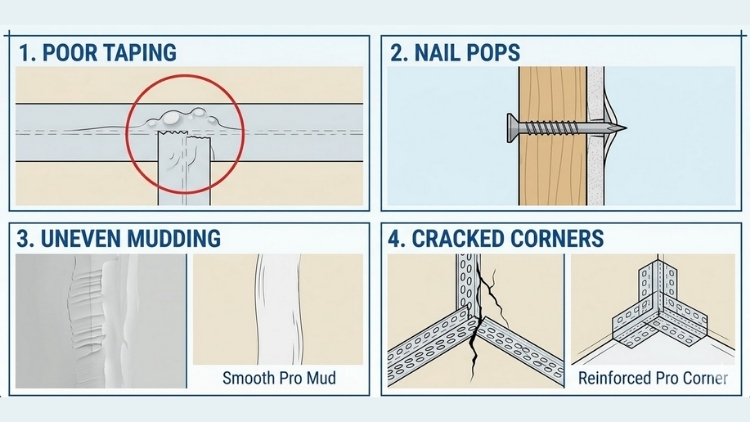 1. POOR TAPING

2. NAIL POPS

3. UNEVEN MUDDING

Smooth Pro Mud

4. CRACKED CORNERS

Reinforced Pro Corner