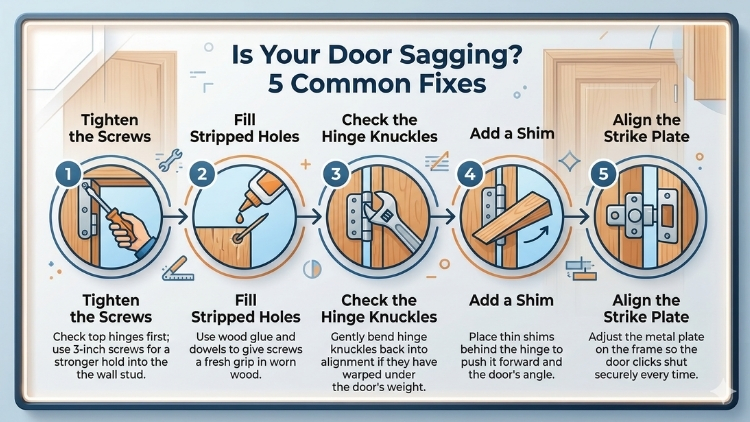 Is Your Door Sagging?
5 Common Fixes

Tighten the Screws

Fill Stripped Holes

Check the Hinge Knuckles

Add a Shim

Align the Strike Plate

1

2

3

4

5

Tighten the Screws

Check top hinges first; use 3-inch screws for a stronger hold into the the wall stud.

Fill Stripped Holes

Use wood glue and dowels to give screws a fresh grip in worn wood.

Check the Hinge Knuckles

Gently bend hinge knuckles back into alignment if they have warped under the door's weight.

Add a Shim

Place thin shims behind the hinge to push it forward and the door's angle.

Align the Strike Plate

Adjust the metal plate on the frame so the door clicks shut securely every time.